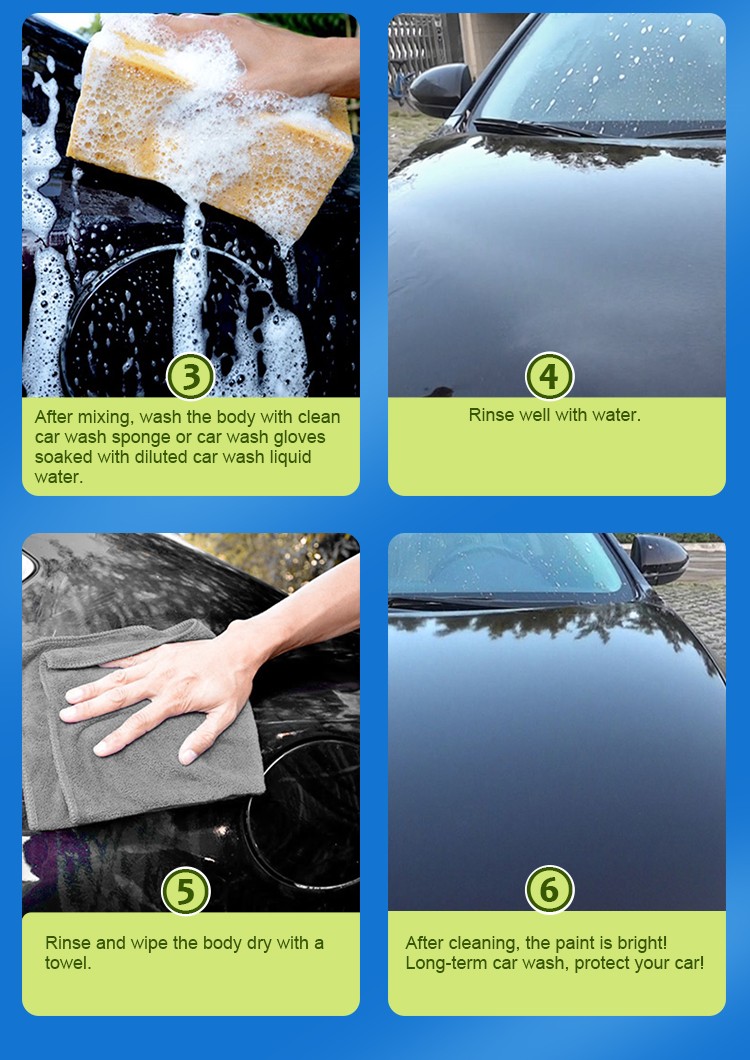 3

After mixing, wash the body with clean car wash sponge or car wash gloves soaked with diluted car wash liquid water.

4

Rinse well with water.

5

Rinse and wipe the body dry with a towel.

6

After cleaning, the paint is bright! Long-term car wash, protect your car!