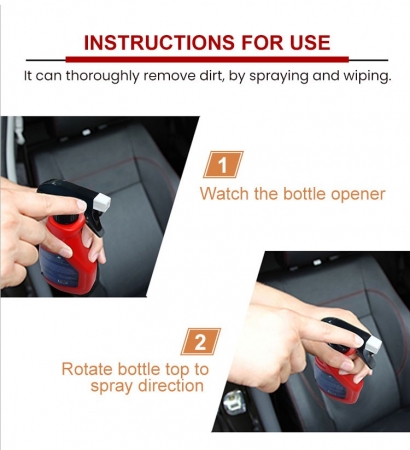 INSTRUCTIONS FOR USE

It can thoroughly remove dirt, by spraying and wiping.

1

Watch the bottle opener

2

Rotate bottle top to spray direction